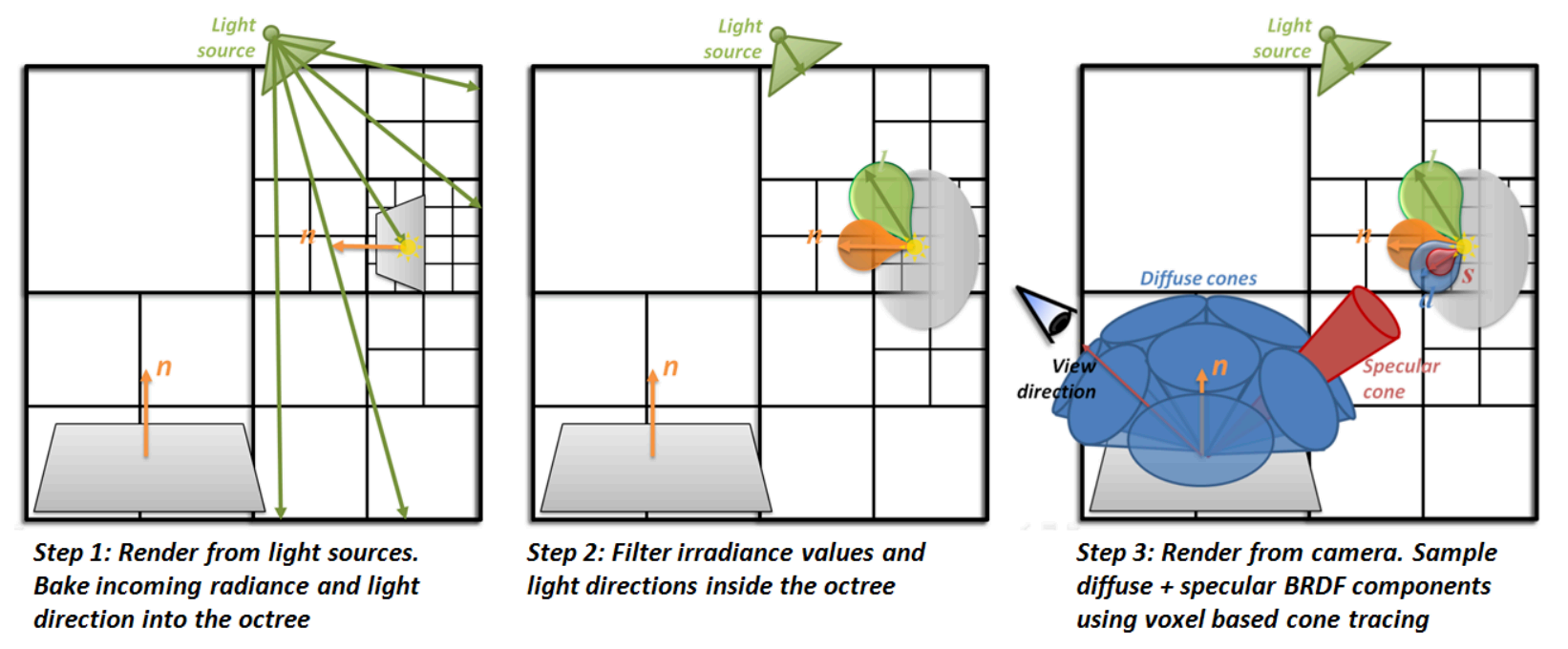 Light source

n

n

Step 1: Render from light sources. Bake incoming radiance and light direction into the octree

Light source

l

n

n

Step 2: Filter irradiance values and light directions inside the octree

Light source

l

n

s

d

Diffuse cones

View direction

n

Specular cone

Step 3: Render from camera. Sample diffuse + specular BRDF components using voxel based cone tracing